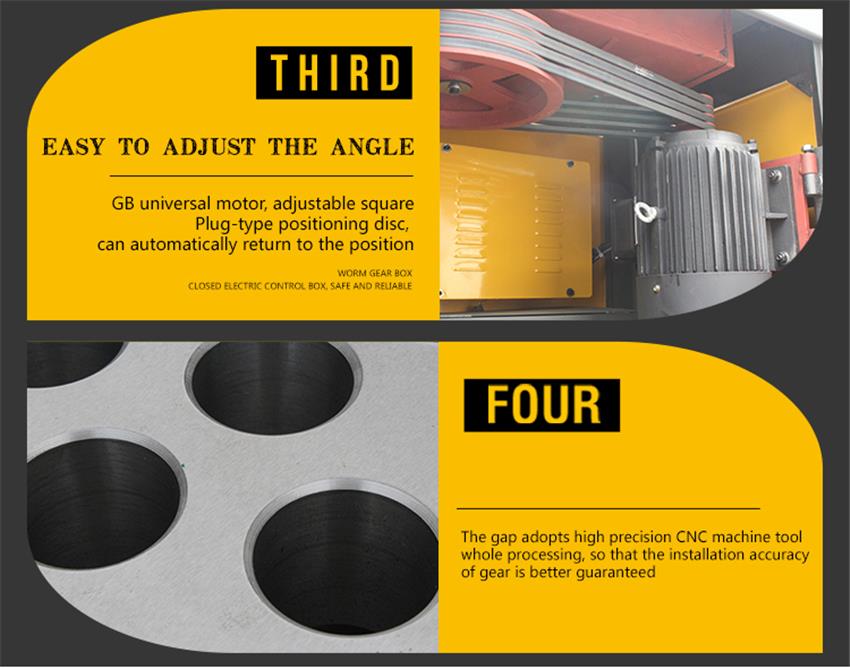 THIRD

EASY TO ADJUST THE ANGLE

GB universal motor, adjustable square
Plug-type positioning disc,
can automatically return to the position

WORM GEAR BOX
CLOSED ELECTRIC CONTROL BOX, SAFE AND RELIABLE

FOUR

The gap adopts high precision CNC machine tool whole processing, so that the installation accuracy of gear is better guaranteed